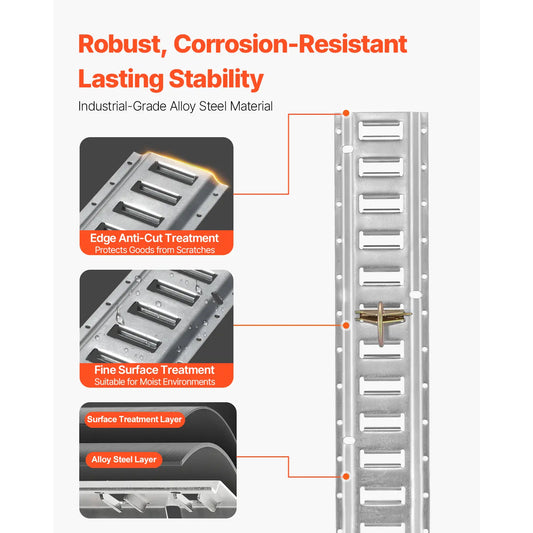 Robust, Corrosion-Resistant
Lasting Stability

Industrial-Grade Alloy Steel Material

Edge Anti-Cut Treatment
Protects Goods from Scratches

Fine Surface Treatment
Suitable for Moist Environments

Surface Treatment Layer

Alloy Steel Layer